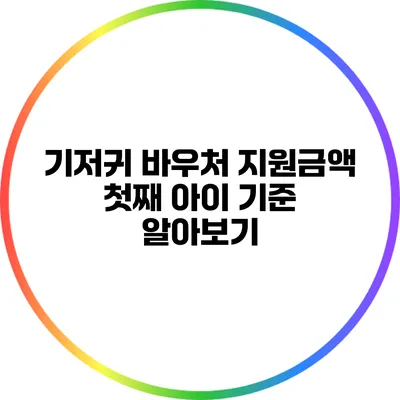 기저귀 바우처 지원금액 첫째 아이 기준 알아보기