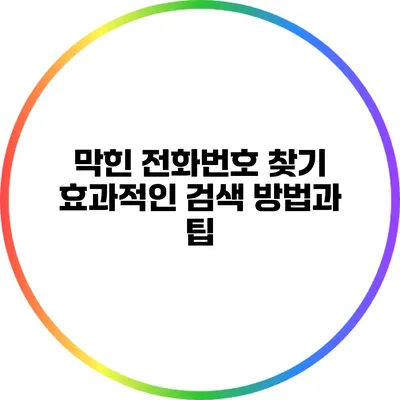 막힌 전화번호 찾기 효과적인 검색 방법과 팁